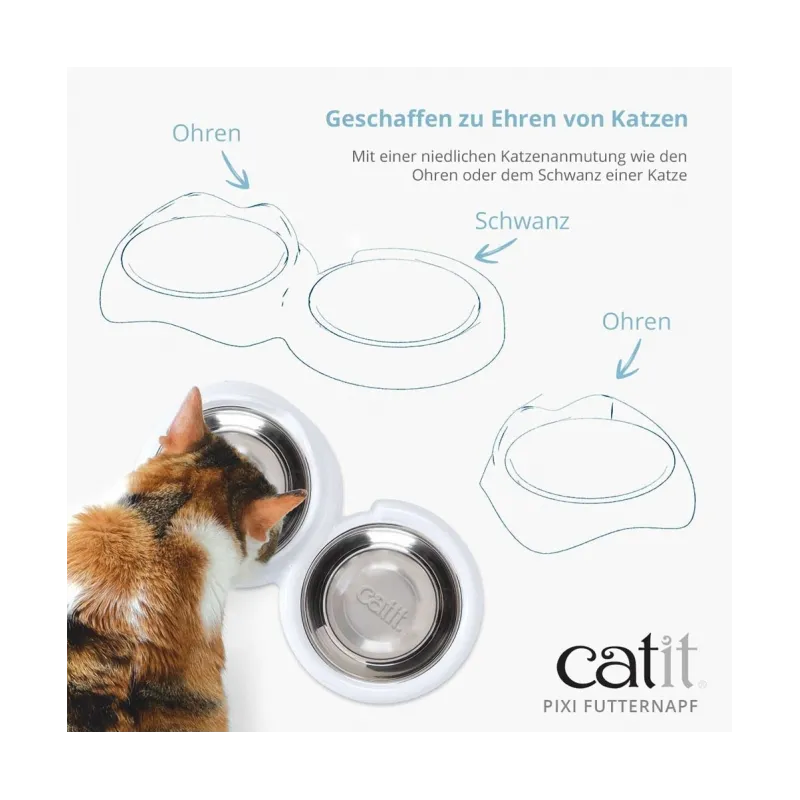 Geschaffen zu Ehren von Katzen

Mit einer niedlichen Katzenanmutung wie den Ohren oder dem Schwanz einer Katze

Ohren

Schwanz

Ohren

catit

catit®

PIXI FUTTERNAPF